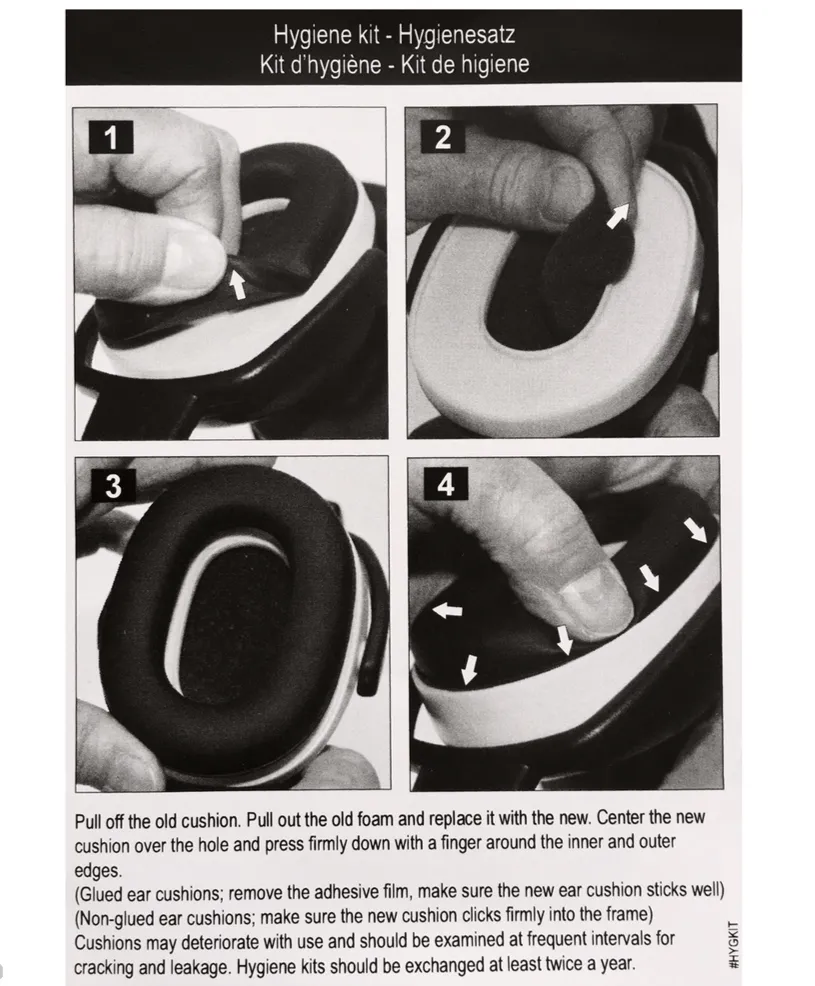 Hygiene kit - Hygienesatz
Kit d'hygiène - Kit de higiene

1

2

3

4

Pull off the old cushion. Pull out the old foam and replace it with the new. Center the new cushion over the hole and press firmly down with a finger around the inner and outer edges.
(Glued ear cushions; remove the adhesive film, make sure the new ear cushion sticks well)
(Non-glued ear cushions; make sure the new cushion clicks firmly into the frame)
Cushions may deteriorate with use and should be examined at frequent intervals for cracking and leakage. Hygiene kits should be exchanged at least twice a year.

#HYGKIT